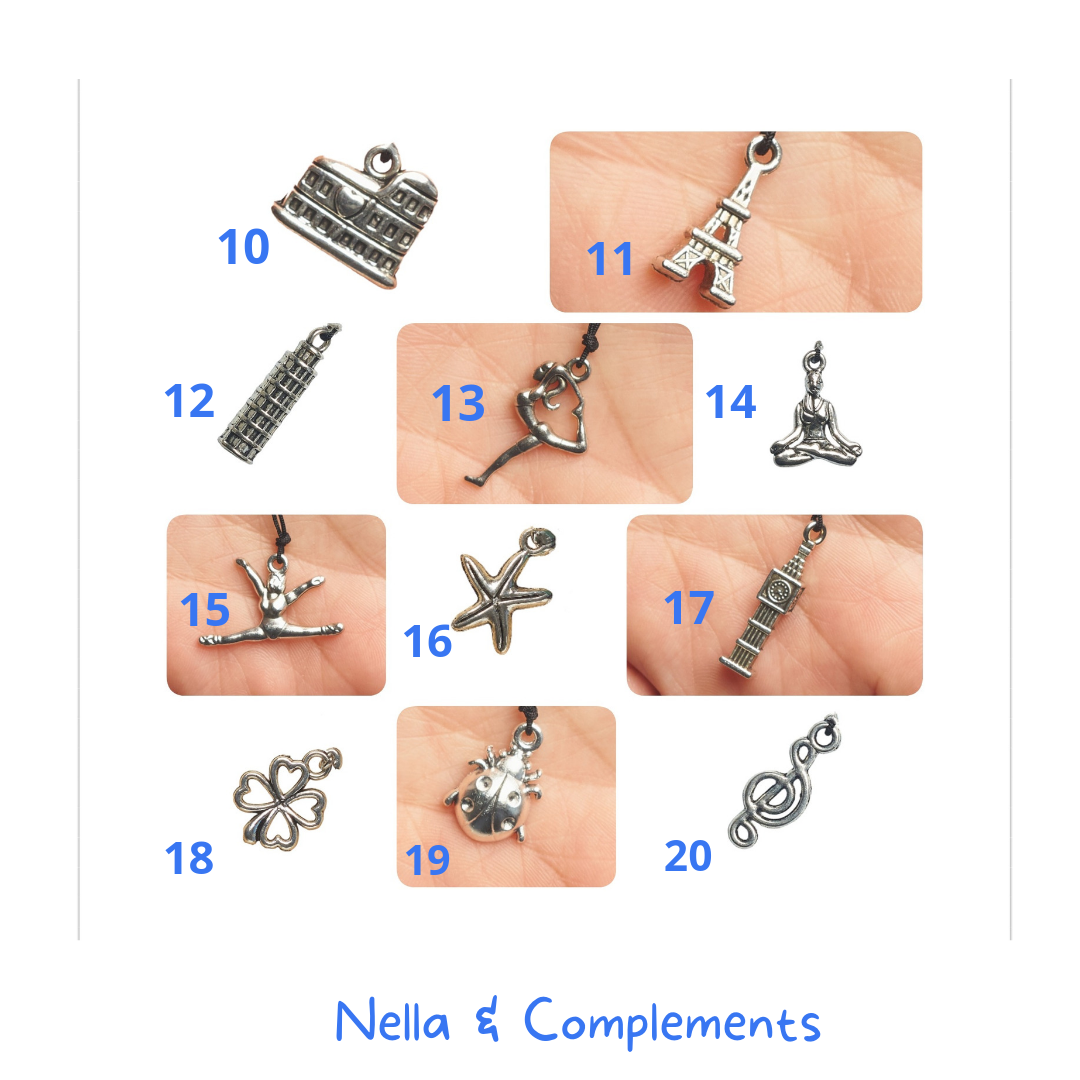 10
11
12
13
14
15
16
17
18
19
20

Nella & Complements